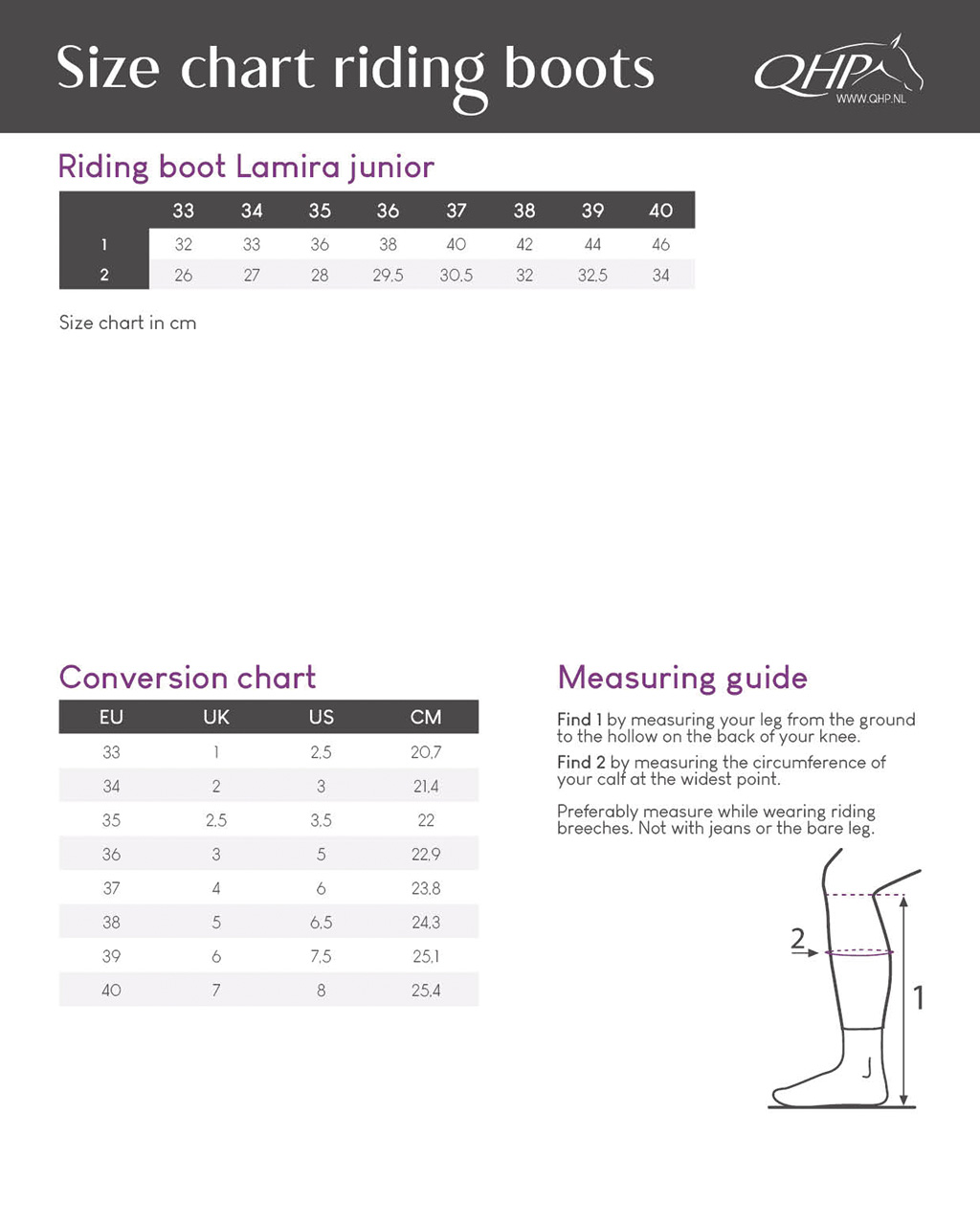 Size chart riding boots

QHP
WWW.QHP.NL

Riding boot Lamira junior

| | 33 | 34 | 35 | 36 | 37 | 38 | 39 | 40 |
|---|---|---|---|---|---|---|---|---|
| 1 | 32 | 33 | 36 | 38 | 40 | 42 | 44 | 46 |
| 2 | 26 | 27 | 28 | 29,5 | 30,5 | 32 | 32,5 | 34 |

Size chart in cm

Conversion chart

| EU | UK | US | CM |
|---|---|---|---|
| 33 | 1 | 2,5 | 20,7 |
| 34 | 2 | 3 | 21,4 |
| 35 | 2,5 | 3,5 | 22 |
| 36 | 3 | 5 | 22,9 |
| 37 | 4 | 6 | 23,8 |
| 38 | 5 | 6,5 | 24,3 |
| 39 | 6 | 7,5 | 25,1 |
| 40 | 7 | 8 | 25,4 |

Measuring guide

Find 1 by measuring your leg from the ground to the hollow on the back of your knee.

Find 2 by measuring the circumference of your calf at the widest point.

Preferably measure while wearing riding breeches. Not with jeans or the bare leg.

2

1