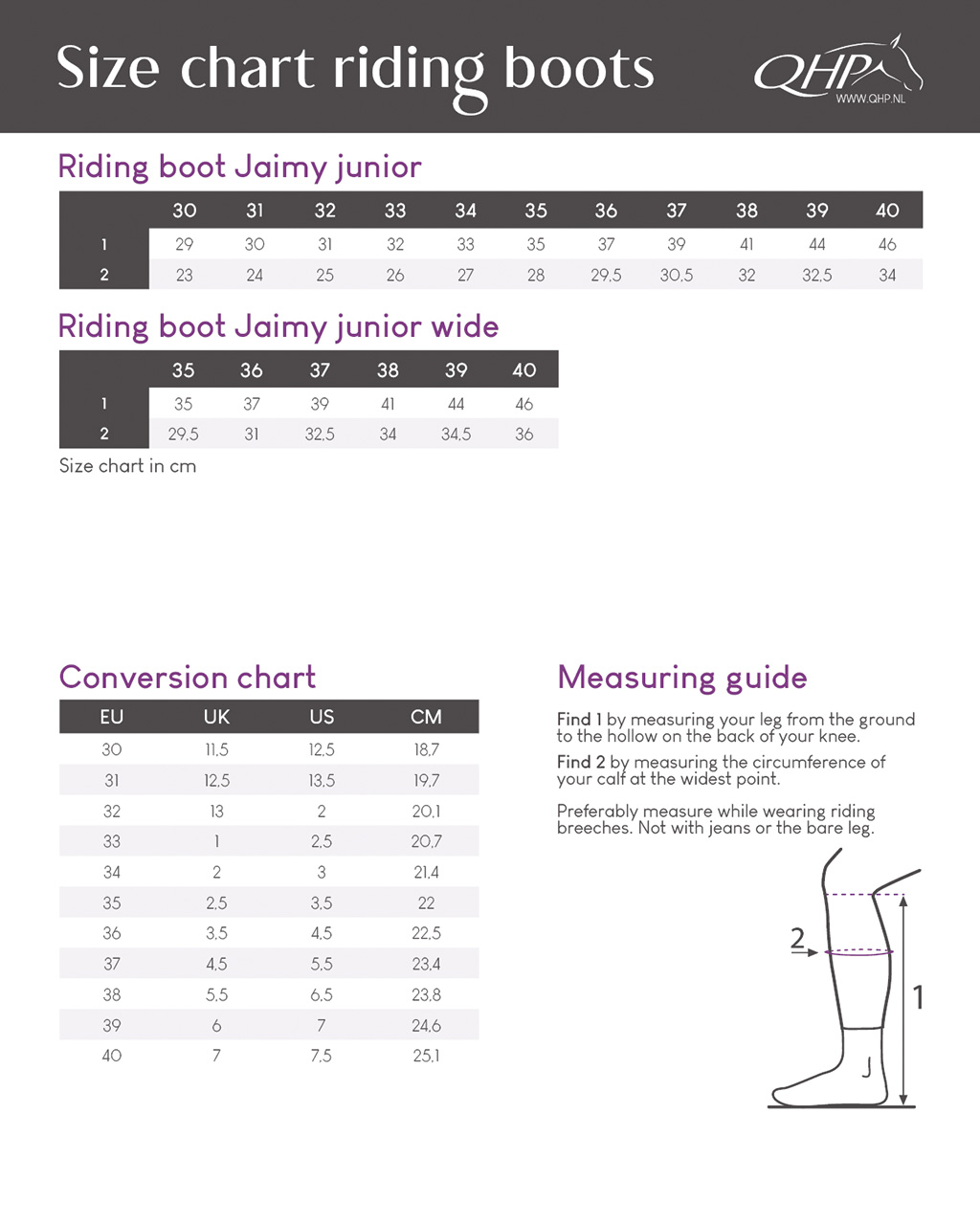 Size chart riding boots

QHP
WWW.QHP.NL

Riding boot Jaimy junior

| | 30 | 31 | 32 | 33 | 34 | 35 | 36 | 37 | 38 | 39 | 40 |
|---|---|---|---|---|---|---|---|---|---|---|---|
| 1 | 29 | 30 | 31 | 32 | 33 | 35 | 37 | 39 | 41 | 44 | 46 |
| 2 | 23 | 24 | 25 | 26 | 27 | 28 | 29,5 | 30,5 | 32 | 32,5 | 34 |

Riding boot Jaimy junior wide

| | 35 | 36 | 37 | 38 | 39 | 40 |
|---|---|---|---|---|---|---|
| 1 | 35 | 37 | 39 | 41 | 44 | 46 |
| 2 | 29,5 | 31 | 32,5 | 34 | 34,5 | 36 |

Size chart in cm

Conversion chart

| EU | UK | US | CM |
|---|---|---|---|
| 30 | 11,5 | 12,5 | 18,7 |
| 31 | 12,5 | 13,5 | 19,7 |
| 32 | 13 | 2 | 20,1 |
| 33 | 1 | 2,5 | 20,7 |
| 34 | 2 | 3 | 21,4 |
| 35 | 2,5 | 3,5 | 22 |
| 36 | 3,5 | 4,5 | 22,5 |
| 37 | 4,5 | 5,5 | 23,4 |
| 38 | 5,5 | 6,5 | 23,8 |
| 39 | 6 | 7 | 24,6 |
| 40 | 7 | 7,5 | 25,1 |

Measuring guide

Find 1 by measuring your leg from the ground to the hollow on the back of your knee.

Find 2 by measuring the circumference of your calf at the widest point.

Preferably measure while wearing riding breeches. Not with jeans or the bare leg.

2

1