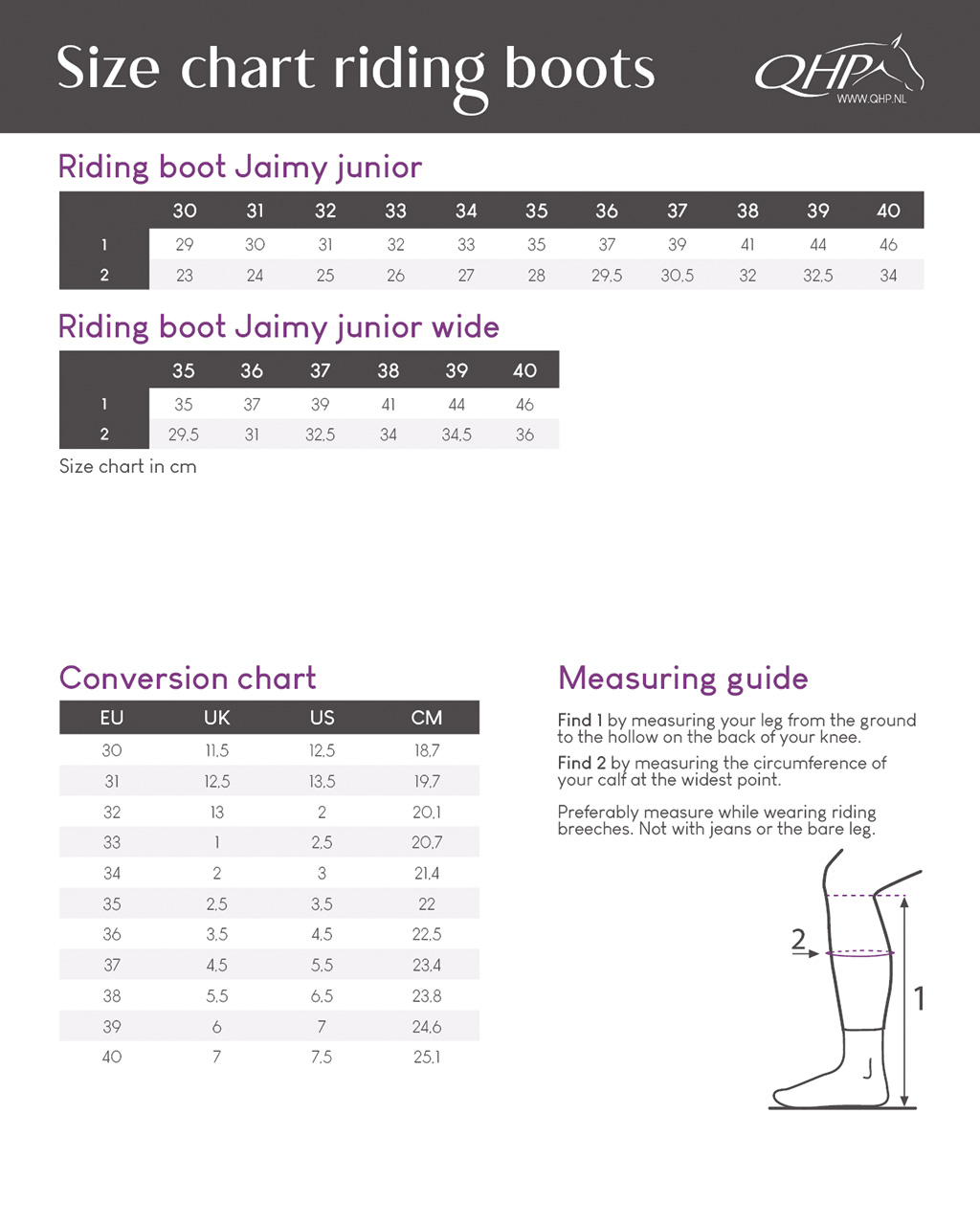 Size chart riding boots

QHP
WWW.QHP.NL

Riding boot Jaimy junior

| | 30 | 31 | 32 | 33 | 34 | 35 | 36 | 37 | 38 | 39 | 40 |
|---|---|---|---|---|---|---|---|---|---|---|---|
| 1 | 29 | 30 | 31 | 32 | 33 | 35 | 37 | 39 | 41 | 44 | 46 |
| 2 | 23 | 24 | 25 | 26 | 27 | 28 | 29,5 | 30,5 | 32 | 32,5 | 34 |

Riding boot Jaimy junior wide

| | 35 | 36 | 37 | 38 | 39 | 40 |
|---|---|---|---|---|---|---|
| 1 | 35 | 37 | 39 | 41 | 44 | 46 |
| 2 | 29,5 | 31 | 32,5 | 34 | 34,5 | 36 |

Size chart in cm

Conversion chart

| EU | UK | US | CM |
|---|---|---|---|
| 30 | 11,5 | 12,5 | 18,7 |
| 31 | 12,5 | 13,5 | 19,7 |
| 32 | 13 | 2 | 20,1 |
| 33 | 1 | 2,5 | 20,7 |
| 34 | 2 | 3 | 21,4 |
| 35 | 2,5 | 3,5 | 22 |
| 36 | 3,5 | 4,5 | 22,5 |
| 37 | 4,5 | 5,5 | 23,4 |
| 38 | 5,5 | 6,5 | 23,8 |
| 39 | 6 | 7 | 24,6 |
| 40 | 7 | 7,5 | 25,1 |

Measuring guide

Find 1 by measuring your leg from the ground to the hollow on the back of your knee.

Find 2 by measuring the circumference of your calf at the widest point.

Preferably measure while wearing riding breeches. Not with jeans or the bare leg.

2

1