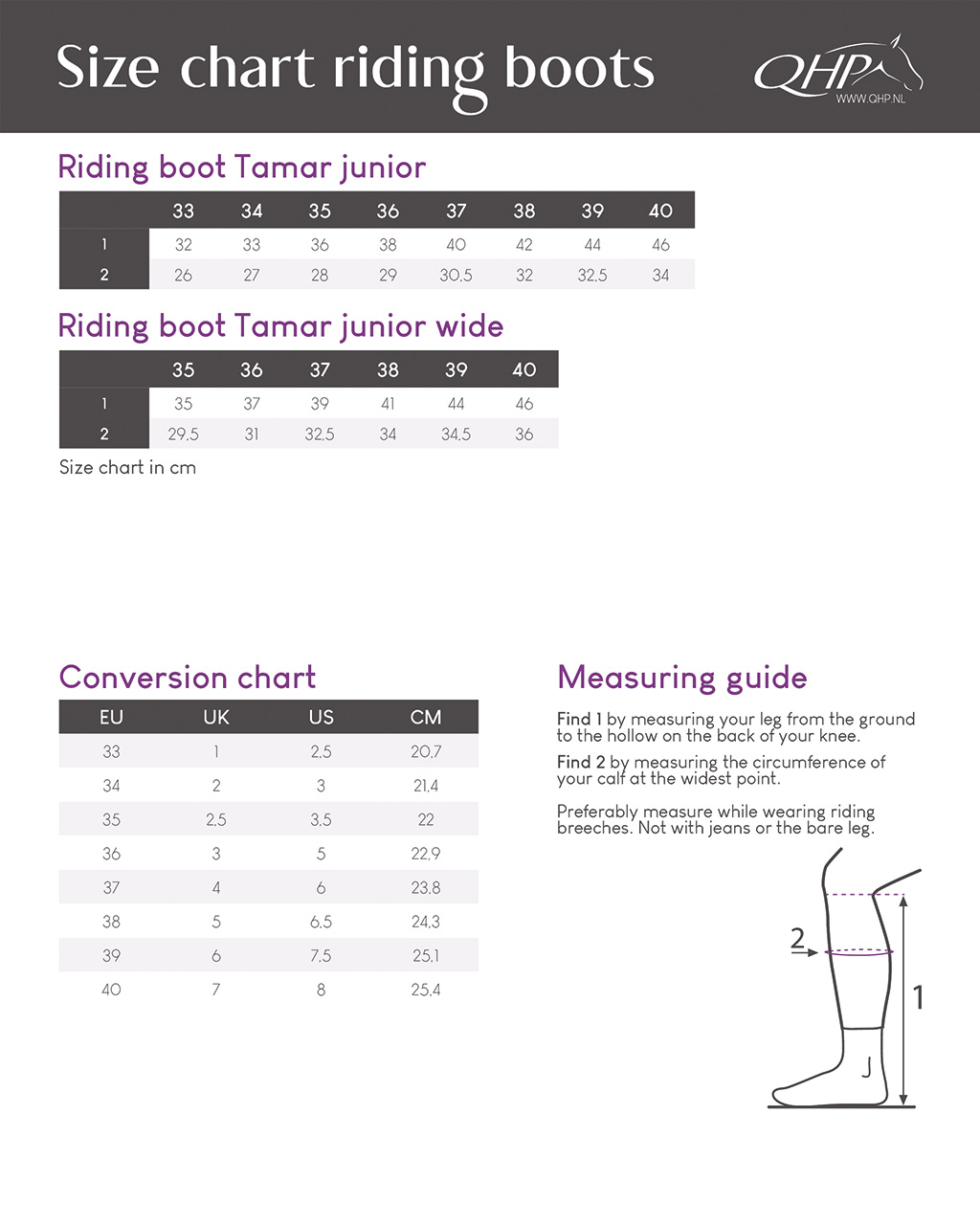 Size chart riding boots

QHP
WWW.QHP.NL

Riding boot Tamar junior

| | 33 | 34 | 35 | 36 | 37 | 38 | 39 | 40 |
|---|---|---|---|---|---|---|---|---|
| 1 | 32 | 33 | 36 | 38 | 40 | 42 | 44 | 46 |
| 2 | 26 | 27 | 28 | 29 | 30,5 | 32 | 32,5 | 34 |

Riding boot Tamar junior wide

| | 35 | 36 | 37 | 38 | 39 | 40 |
|---|---|---|---|---|---|---|
| 1 | 35 | 37 | 39 | 41 | 44 | 46 |
| 2 | 29,5 | 31 | 32,5 | 34 | 34,5 | 36 |

Size chart in cm

Conversion chart

| EU | UK | US | CM |
|---|---|---|---|
| 33 | 1 | 2,5 | 20,7 |
| 34 | 2 | 3 | 21,4 |
| 35 | 2,5 | 3,5 | 22 |
| 36 | 3 | 5 | 22,9 |
| 37 | 4 | 6 | 23,8 |
| 38 | 5 | 6,5 | 24,3 |
| 39 | 6 | 7,5 | 25,1 |
| 40 | 7 | 8 | 25,4 |

Measuring guide

Find 1 by measuring your leg from the ground to the hollow on the back of your knee.

Find 2 by measuring the circumference of your calf at the widest point.

Preferably measure while wearing riding breeches. Not with jeans or the bare leg.

2

1