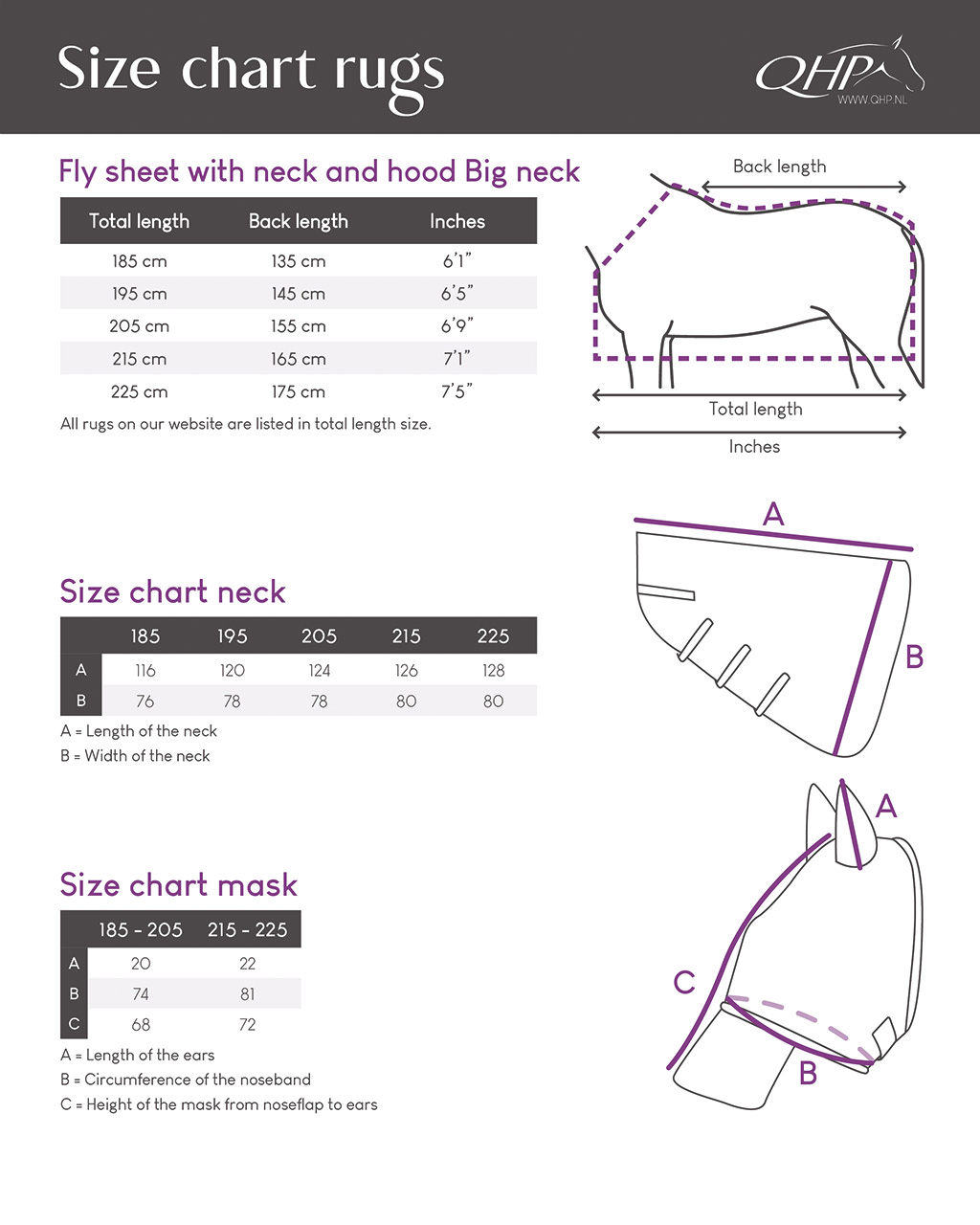 Size chart rugs

QHP
WWW.QHP.NL

Fly sheet with neck and hood Big neck

| Total length | Back length | Inches |
|---|---|---|
| 185 cm | 135 cm | 6'1" |
| 195 cm | 145 cm | 6'5" |
| 205 cm | 155 cm | 6'9" |
| 215 cm | 165 cm | 7'1" |
| 225 cm | 175 cm | 7'5" |

All rugs on our website are listed in total length size.

Back length
Total length
Inches

Size chart neck

| | 185 | 195 | 205 | 215 | 225 |
|---|---|---|---|---|---|
| A | 116 | 120 | 124 | 126 | 128 |
| B | 76 | 78 | 78 | 80 | 80 |

A = Length of the neck
B = Width of the neck

A
B

Size chart mask

| | 185 - 205 | 215 - 225 |
|---|---|---|
| A | 20 | 22 |
| B | 74 | 81 |
| C | 68 | 72 |

A = Length of the ears
B = Circumference of the noseband
C = Height of the mask from noseflap to ears

A
C
B