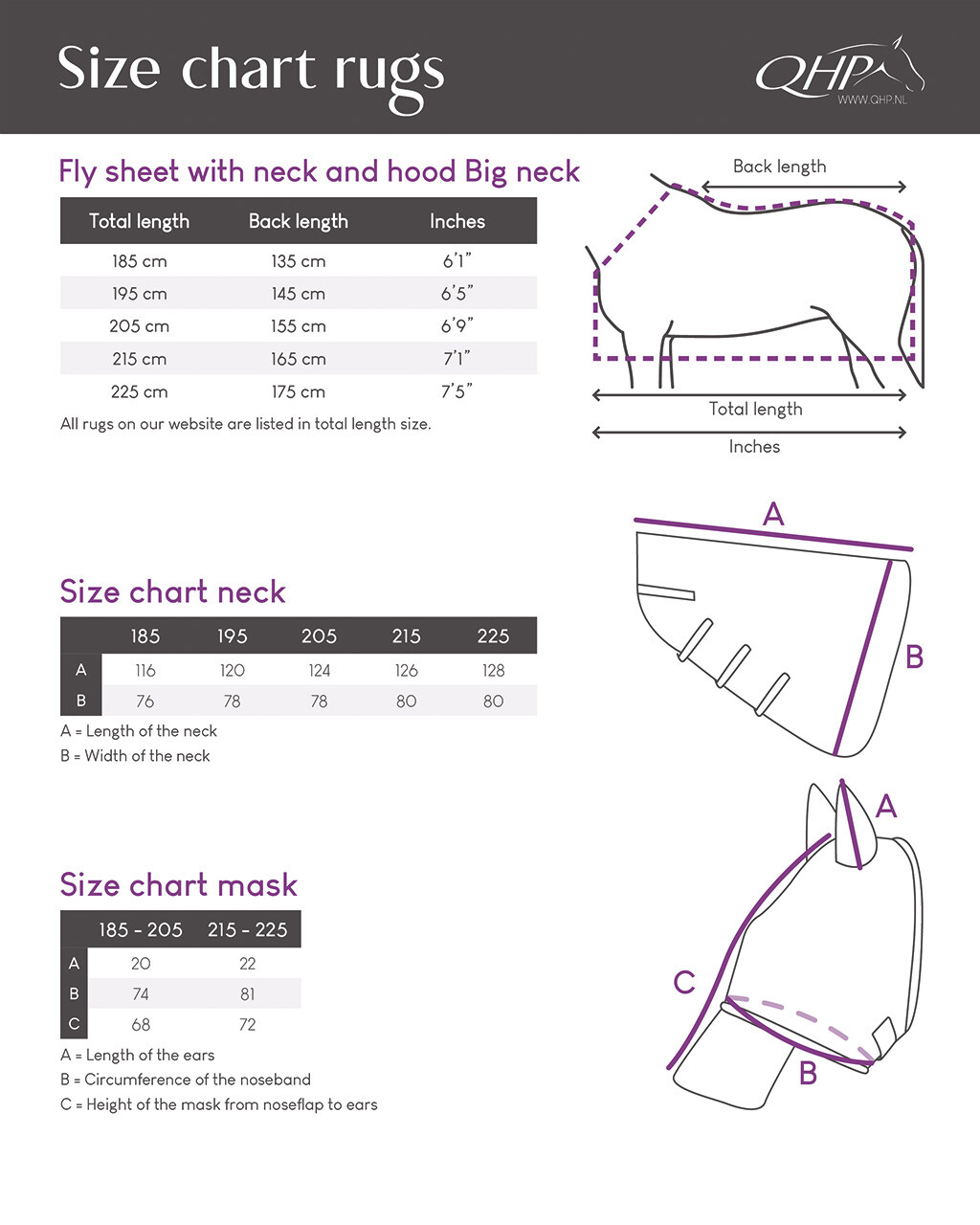 Size chart rugs

QHP
WWW.QHP.NL

Fly sheet with neck and hood Big neck

| Total length | Back length | Inches |
|---|---|---|
| 185 cm | 135 cm | 6'1" |
| 195 cm | 145 cm | 6'5" |
| 205 cm | 155 cm | 6'9" |
| 215 cm | 165 cm | 7'1" |
| 225 cm | 175 cm | 7'5" |

All rugs on our website are listed in total length size.

Back length
Total length
Inches

Size chart neck

| | 185 | 195 | 205 | 215 | 225 |
|---|---|---|---|---|---|
| A | 116 | 120 | 124 | 126 | 128 |
| B | 76 | 78 | 78 | 80 | 80 |

A = Length of the neck
B = Width of the neck

A
B

Size chart mask

| | 185 - 205 | 215 - 225 |
|---|---|---|
| A | 20 | 22 |
| B | 74 | 81 |
| C | 68 | 72 |

A = Length of the ears
B = Circumference of the noseband
C = Height of the mask from noseflap to ears

A
C
B