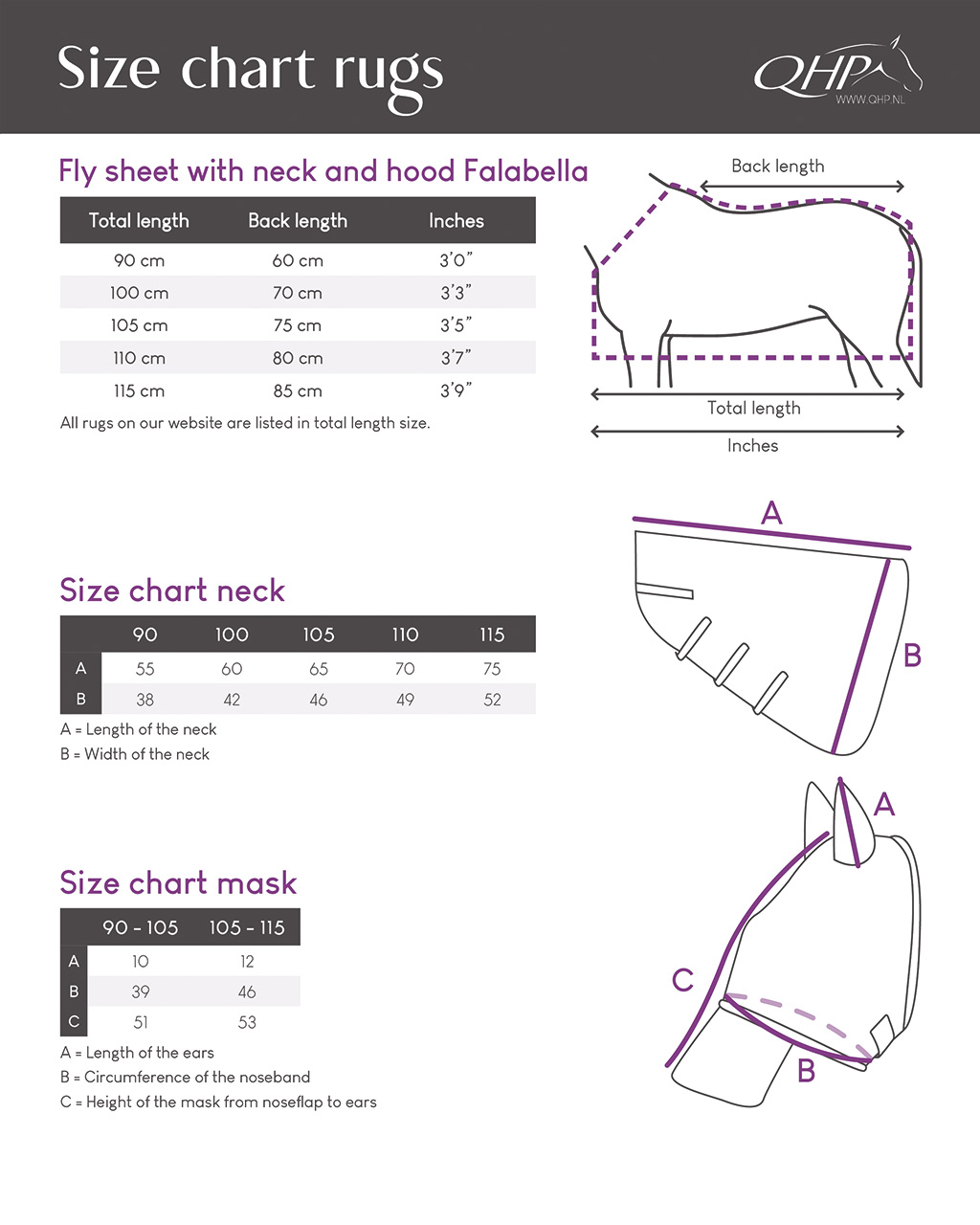 Size chart rugs

QHP
WWW.QHP.NL

Fly sheet with neck and hood Falabella

| Total length | Back length | Inches |
|---|---|---|
| 90 cm | 60 cm | 3'0" |
| 100 cm | 70 cm | 3'3" |
| 105 cm | 75 cm | 3'5" |
| 110 cm | 80 cm | 3'7" |
| 115 cm | 85 cm | 3'9" |

All rugs on our website are listed in total length size.

Back length

Total length

Inches

Size chart neck

| | 90 | 100 | 105 | 110 | 115 |
|---|---|---|---|---|---|
| A | 55 | 60 | 65 | 70 | 75 |
| B | 38 | 42 | 46 | 49 | 52 |

A = Length of the neck
B = Width of the neck

A

B

Size chart mask

| | 90 - 105 | 105 - 115 |
|---|---|---|
| A | 10 | 12 |
| B | 39 | 46 |
| C | 51 | 53 |

A = Length of the ears
B = Circumference of the noseband
C = Height of the mask from noseflap to ears

A

C

B