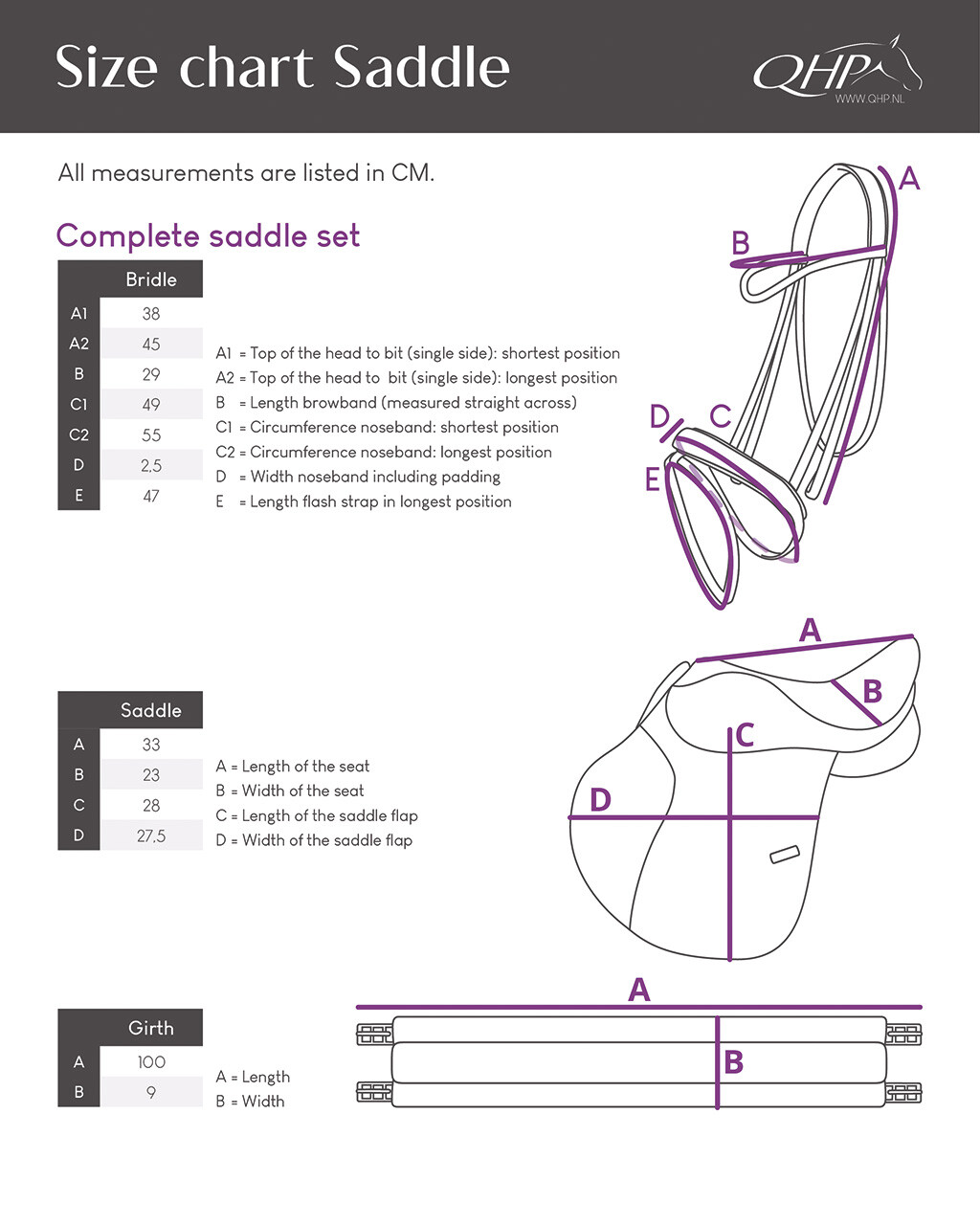 Size chart Saddle

QHP
WWW.QHP.NL

All measurements are listed in CM.

Complete saddle set

| | Bridle |
|---|---|
| A1 | 38 |
| A2 | 45 |
| B | 29 |
| C1 | 49 |
| C2 | 55 |
| D | 2,5 |
| E | 47 |

A1 = Top of the head to bit (single side): shortest position
A2 = Top of the head to bit (single side): longest position
B = Length browband (measured straight across)
C1 = Circumference noseband: shortest position
C2 = Circumference noseband: longest position
D = Width noseband including padding
E = Length flash strap in longest position

A
B
D C
E

| | Saddle |
|---|---|
| A | 33 |
| B | 23 |
| C | 28 |
| D | 27,5 |

A = Length of the seat
B = Width of the seat
C = Length of the saddle flap
D = Width of the saddle flap

A
B
C
D

| | Girth |
|---|---|
| A | 100 |
| B | 9 |

A = Length
B = Width

A
B